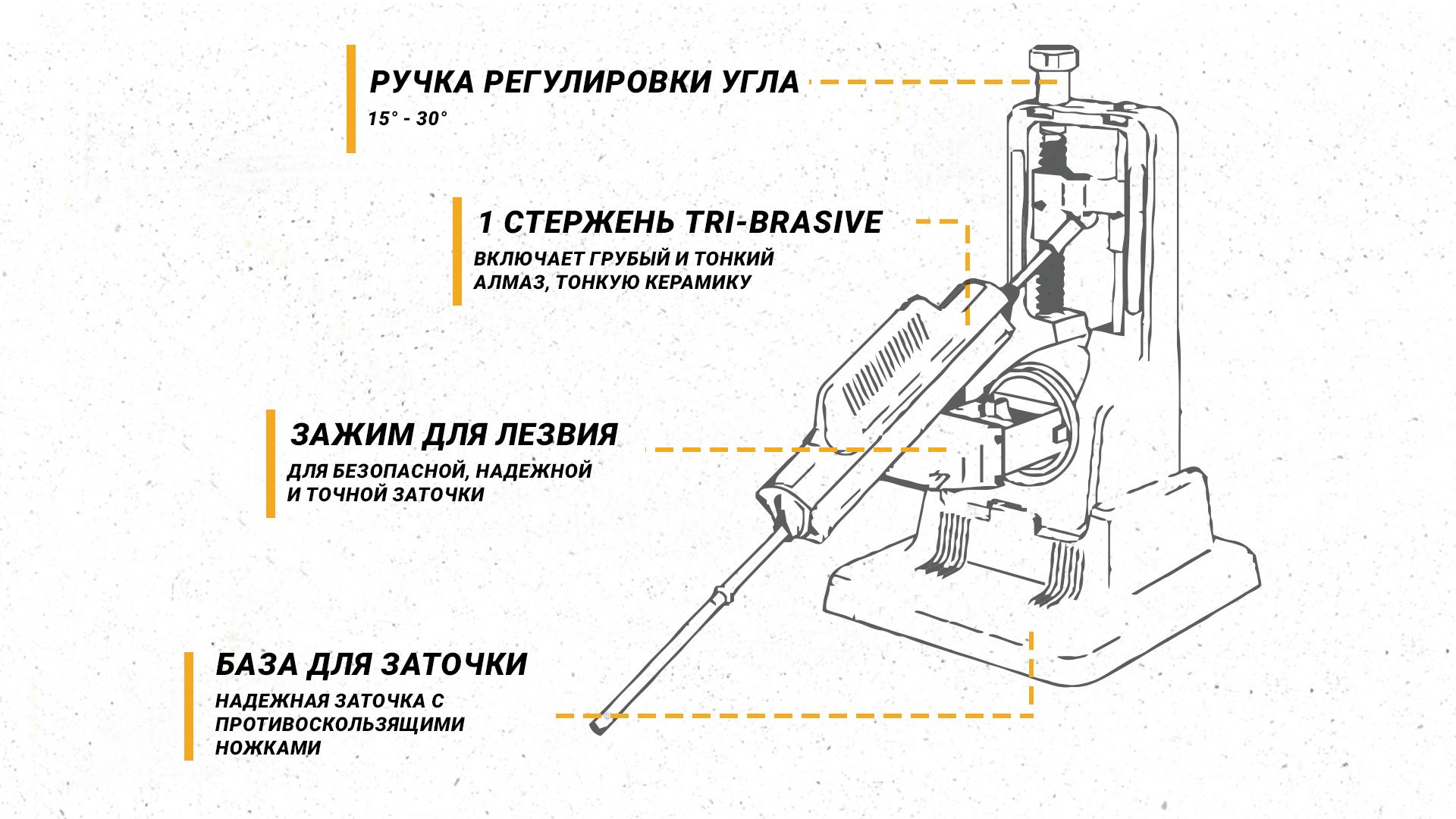 РУЧКА РЕГУЛИРОВКИ УГЛА
15° - 30°

1 СТЕРЖЕНЬ TRI-BRASIVE
ВКЛЮЧАЕТ ГРУБЫЙ И ТОНКИЙ АЛМАЗ, ТОНКУЮ КЕРАМИКУ

ЗАЖИМ ДЛЯ ЛЕЗВИЯ
ДЛЯ БЕЗОПАСНОЙ, НАДЕЖНОЙ И ТОЧНОЙ ЗАТОЧКИ

БАЗА ДЛЯ ЗАТОЧКИ
НАДЕЖНАЯ ЗАТОЧКА С ПРОТИВОСКОЛЬЗЯЩИМИ НОЖКАМИ